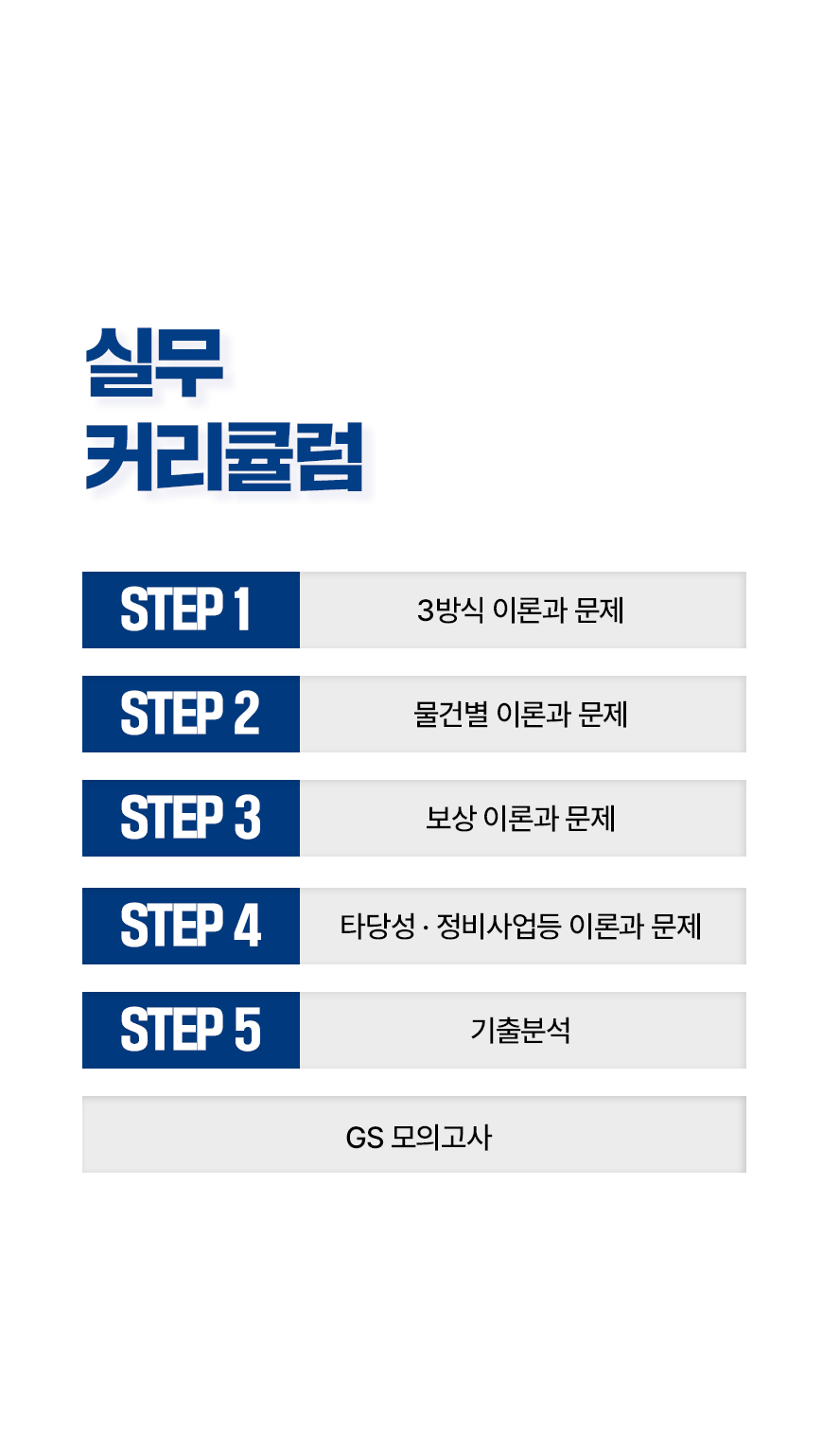 실무
커리큘럼

STEP 1
3방식 이론과 문제

STEP 2
물건별 이론과 문제

STEP 3
보상 이론과 문제

STEP 4
타당성 · 정비사업등 이론과 문제

STEP 5
기출분석

GS 모의고사