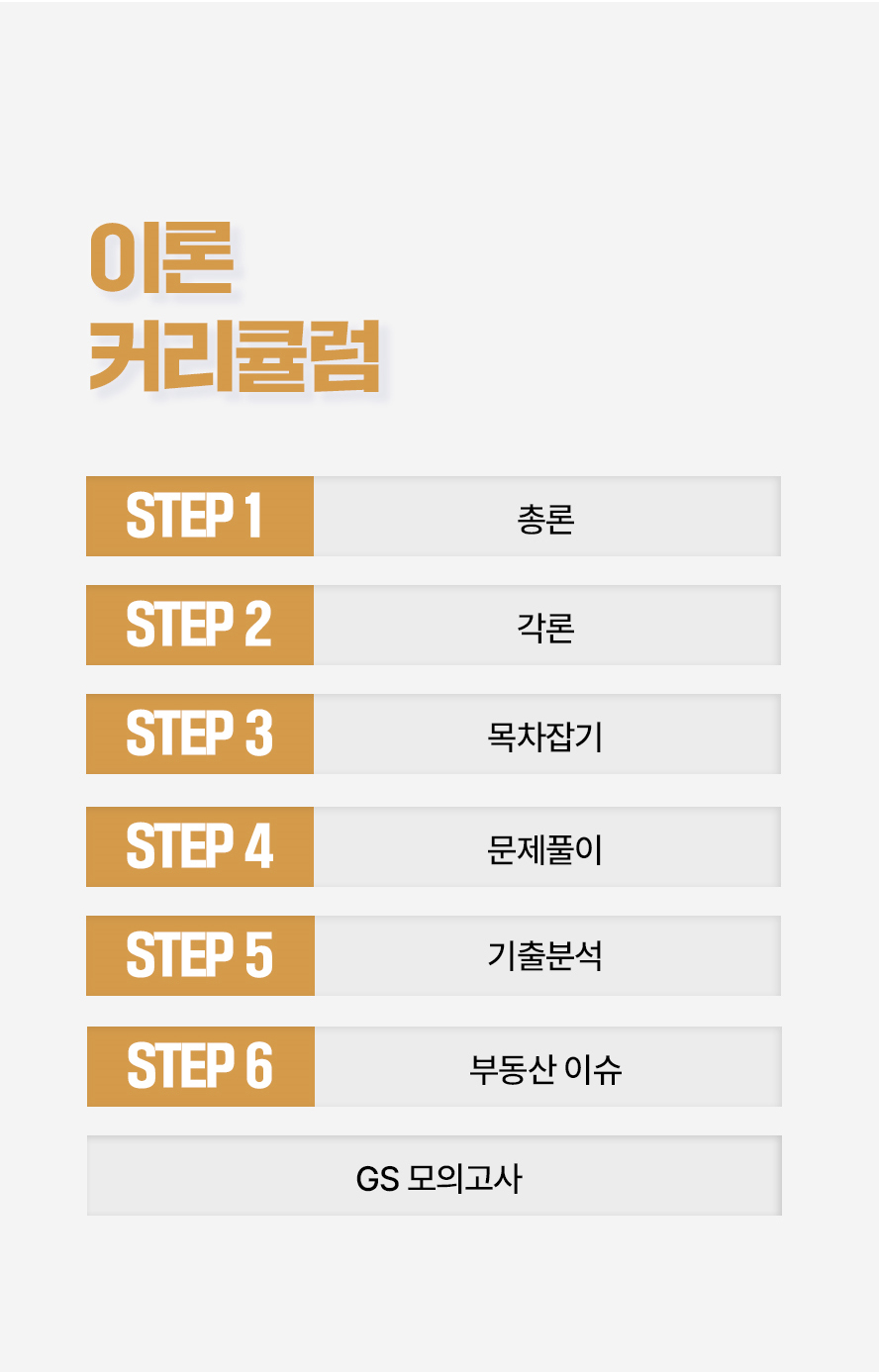 이론
커리큘럼

STEP 1 총론

STEP 2 각론

STEP 3 목차잡기

STEP 4 문제풀이

STEP 5 기출분석

STEP 6 부동산 이슈

GS 모의고사