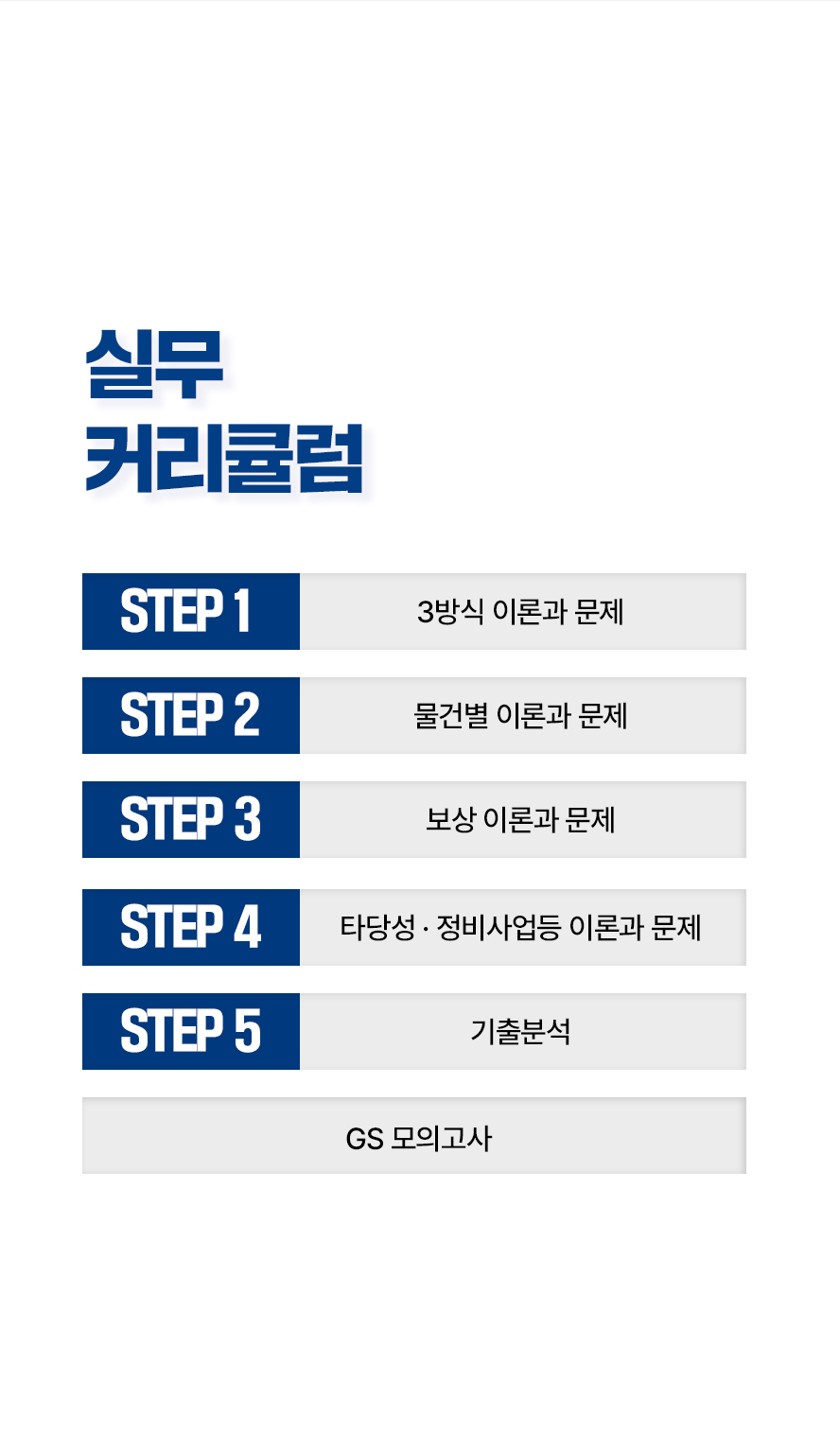 실무
커리큘럼

STEP 1 3방식 이론과 문제

STEP 2 물건별 이론과 문제

STEP 3 보상 이론과 문제

STEP 4 타당성 · 정비사업등 이론과 문제

STEP 5 기출분석

GS 모의고사