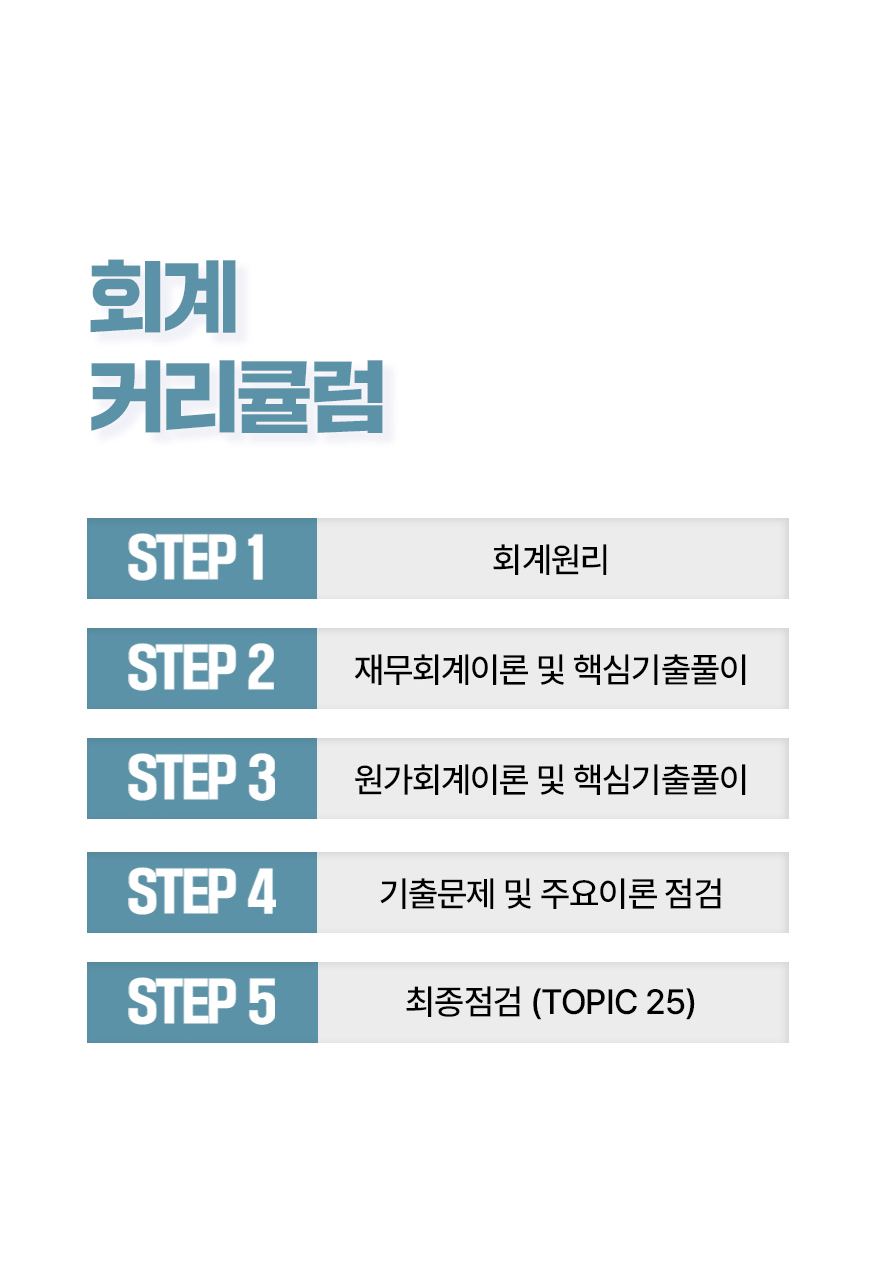 회계
커리큘럼

STEP 1 회계원리

STEP 2 재무회계이론 및 핵심기출풀이

STEP 3 원가회계이론 및 핵심기출풀이

STEP 4 기출문제 및 주요이론 점검

STEP 5 최종점검 (TOPIC 25)