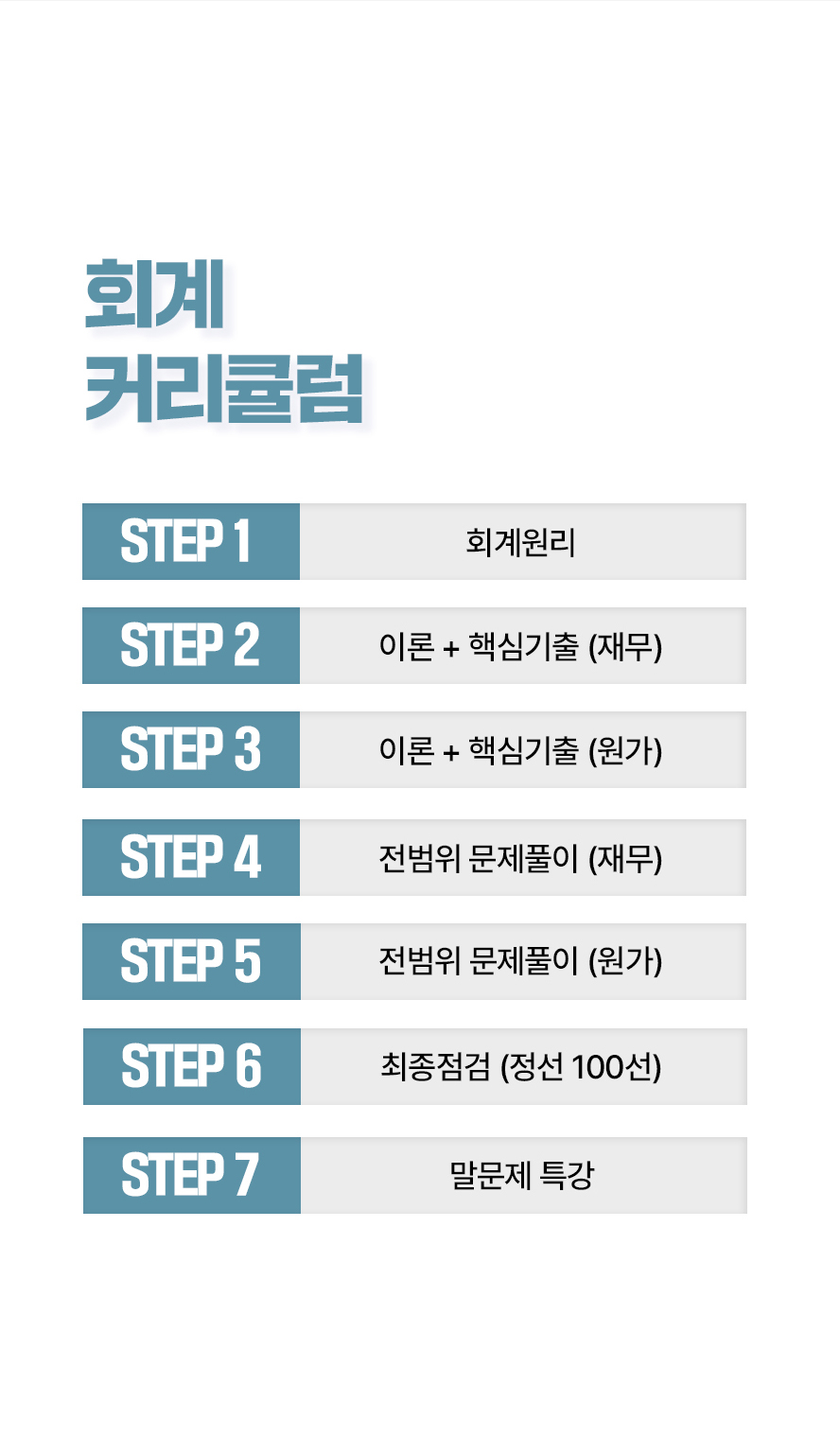 회계
커리큘럼

STEP 1 회계원리

STEP 2 이론 + 핵심기출 (재무)

STEP 3 이론 + 핵심기출 (원가)

STEP 4 전범위 문제풀이 (재무)

STEP 5 전범위 문제풀이 (원가)

STEP 6 최종점검 (정선 100선)

STEP 7 말문제 특강